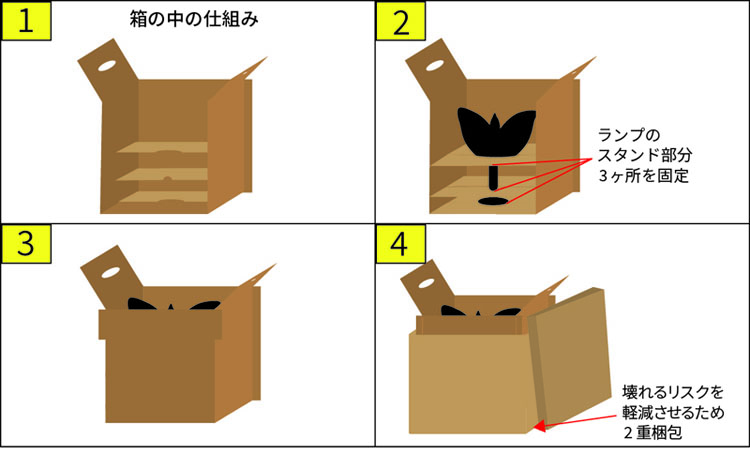 1
箱の中の仕組み

2
ランプの
スタンド部分
3ヶ所を固定

3

4
壊れるリスクを
軽減させるため
２重梱包